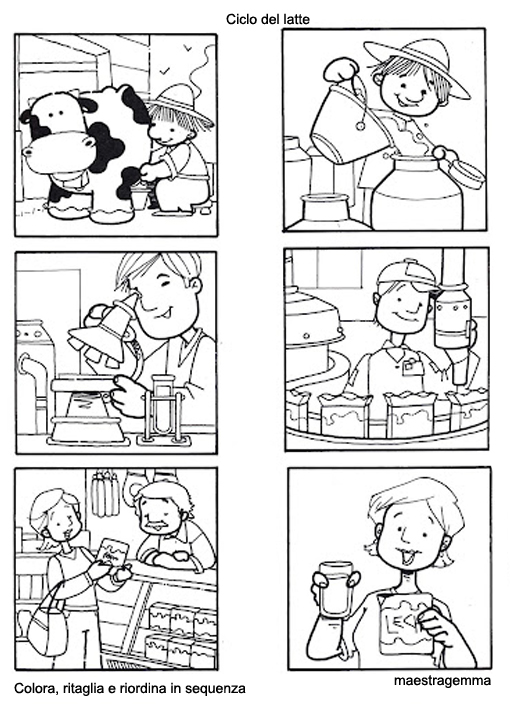 Ciclo del latte

Colora, ritaglia e riordina in sequenza

maestragemma